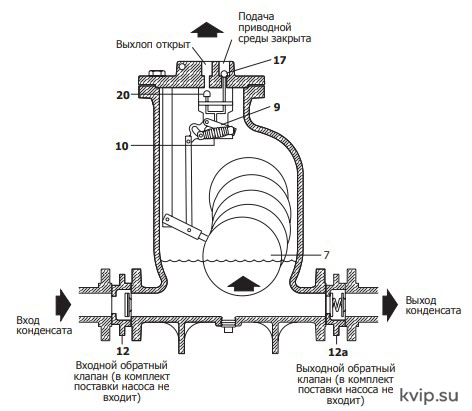 Подача приводной среды закрыта

Выхлоп открыт

17

20

9

10

7

Вход конденсата

Выход конденсата

12

12a

Входной обратный клапан (в комплект поставки насоса не входит)

Выходной обратный клапан (в комплект поставки насоса не входит)

kvip.su